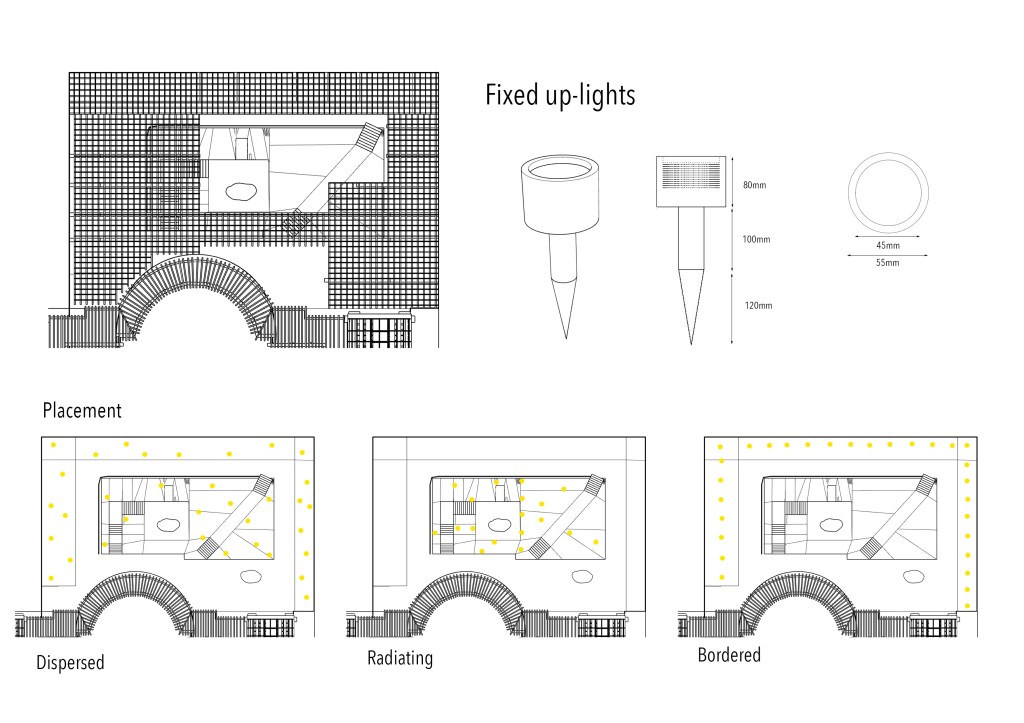 Fixed up-lights

80mm

100mm

120mm

45mm

55mm

Placement

Dispersed

Radiating

Bordered