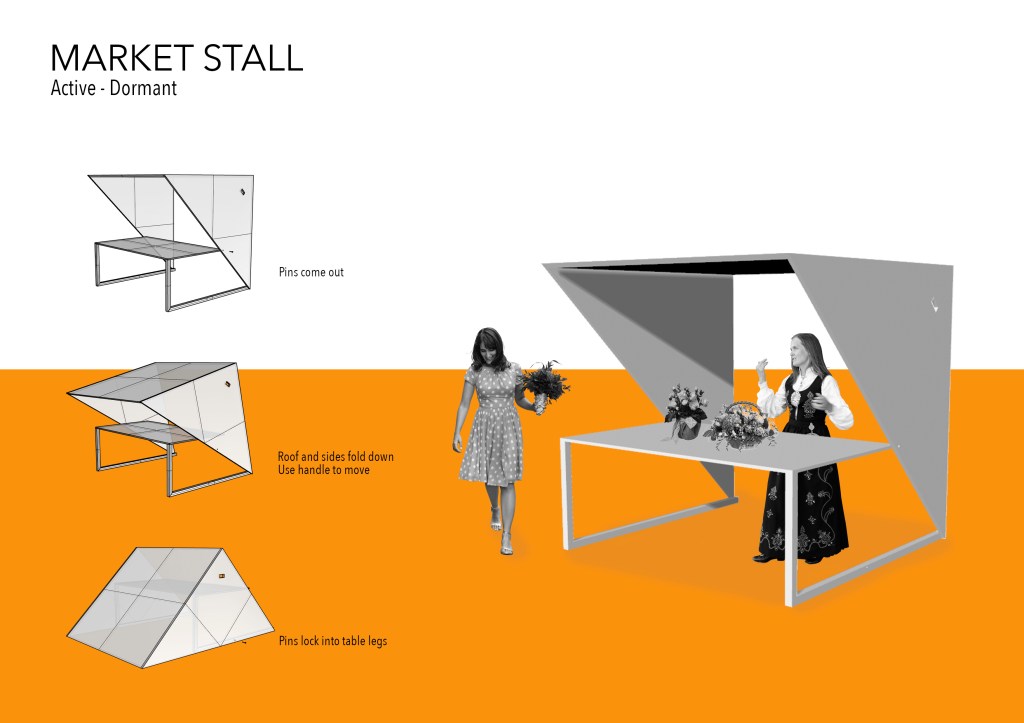 MARKET STALL
Active - Dormant

Pins come out

Roof and sides fold down
Use handle to move

Pins lock into table legs