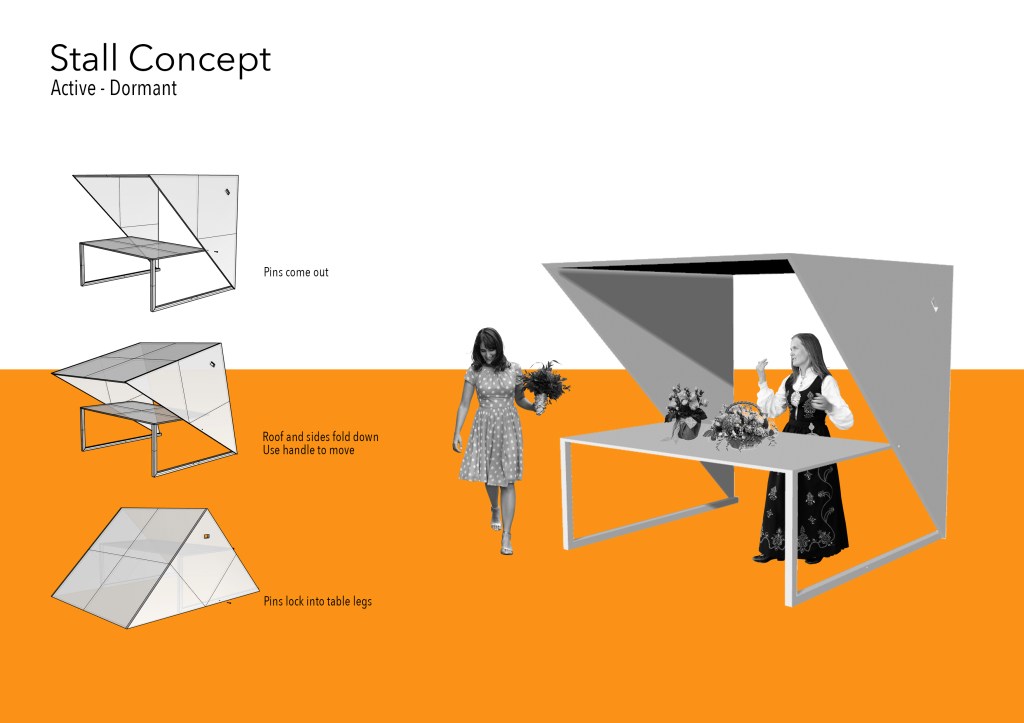 Stall Concept
Active - Dormant

Pins come out

Roof and sides fold down
Use handle to move

Pins lock into table legs